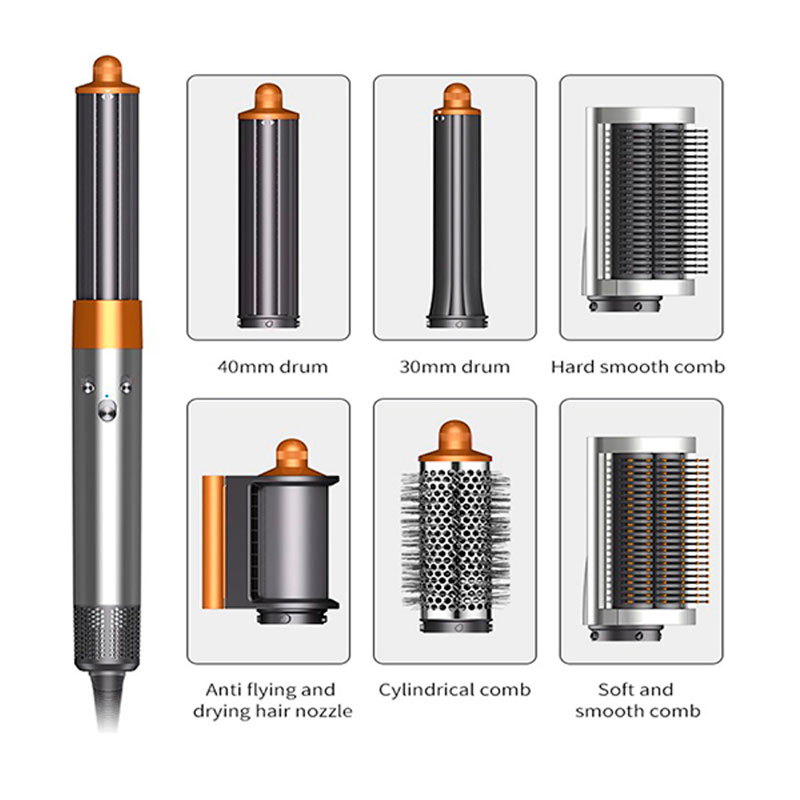 40mm drum

30mm drum

Hard smooth comb

Anti flying and drying hair nozzle

Cylindrical comb

Soft and smooth comb